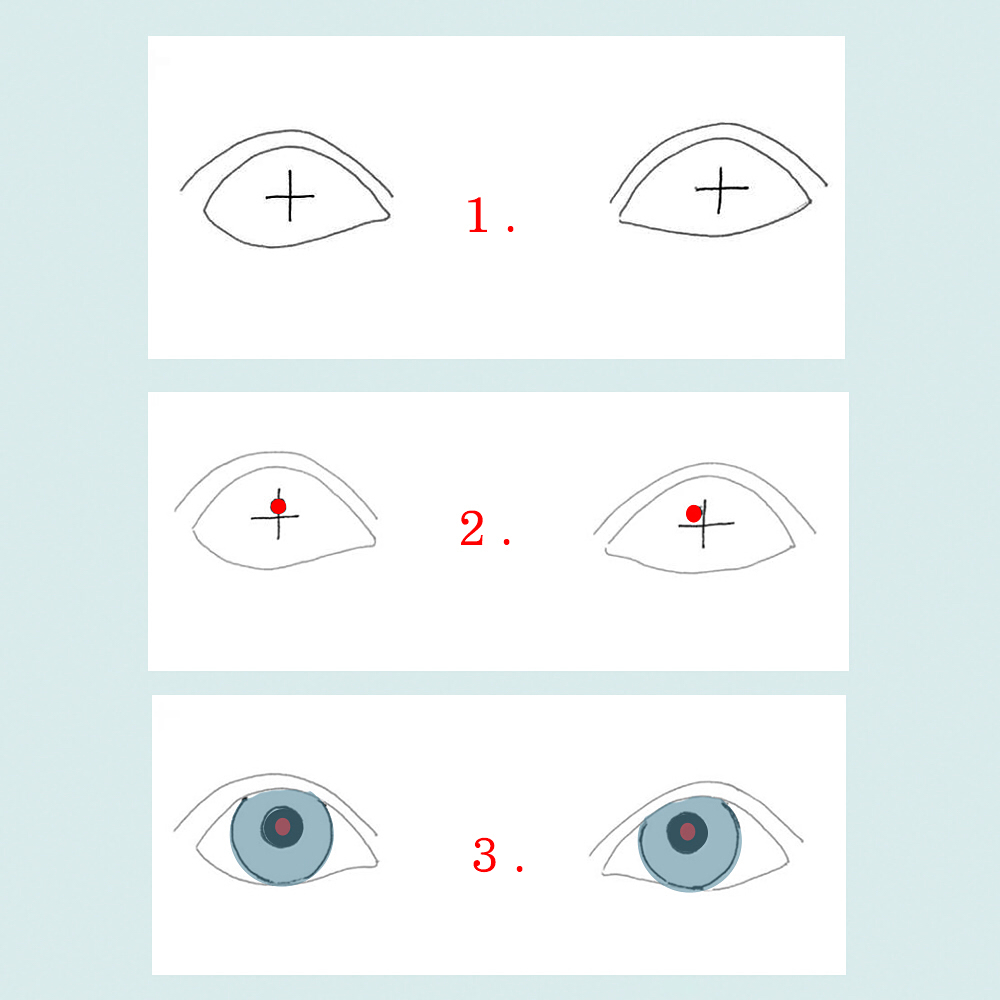 1.

2.

3.