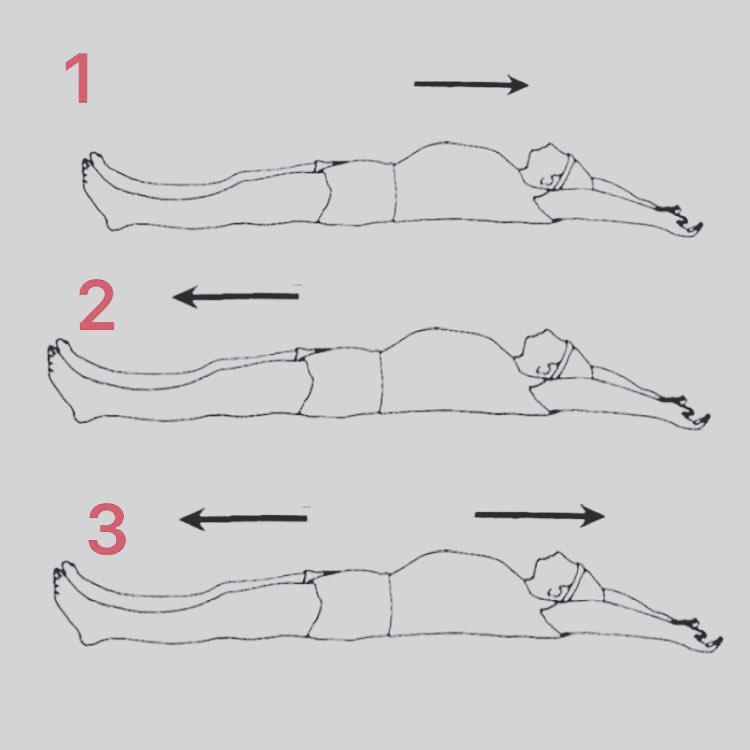 1

2

3