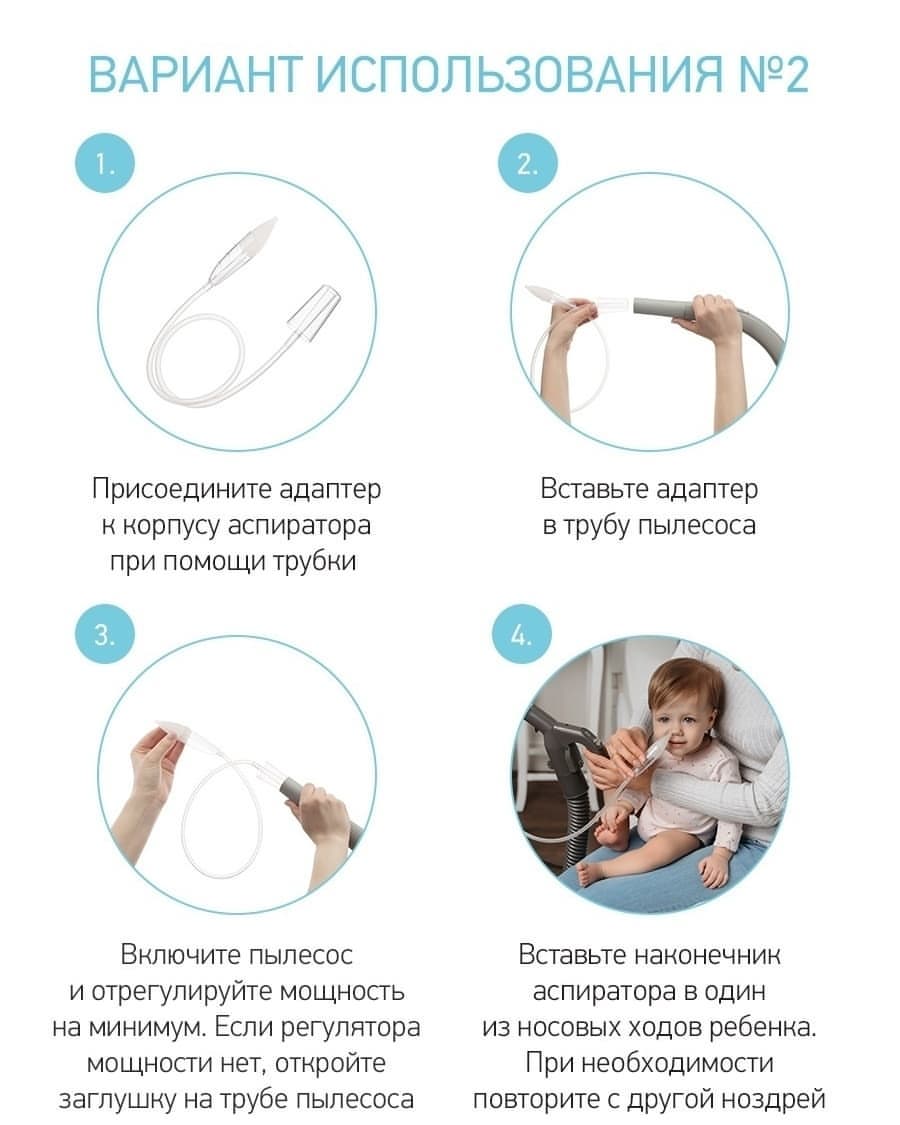 ВАРИАНТ ИСПОЛЬЗОВАНИЯ №2

1.

Присоедините адаптер к корпусу аспиратора при помощи трубки

2.

Вставьте адаптер в трубу пылесоса

3.

Включите пылесос и отрегулируйте мощность на минимум. Если регулятора мощности нет, откройте заглушку на трубе пылесоса

4.

Вставьте наконечник аспиратора в один из носовых ходов ребенка. При необходимости повторите с другой ноздрей