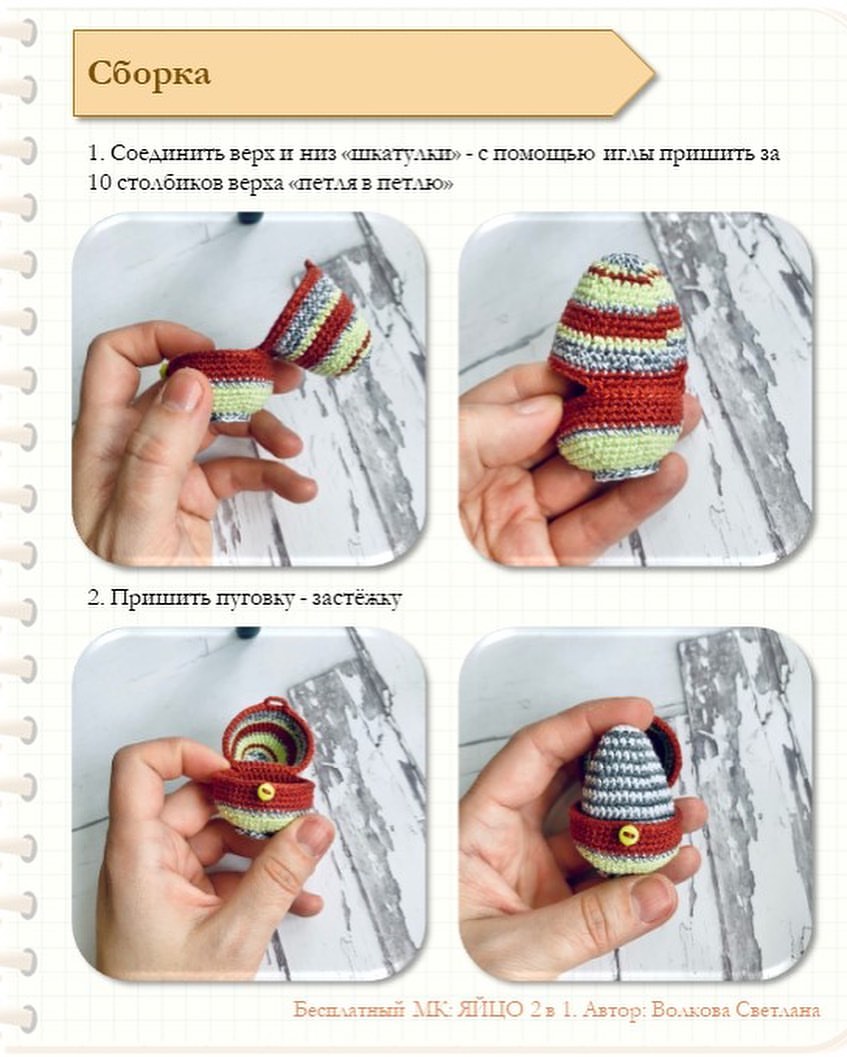 Сборка

1. Соединить верх и низ «шкатулки» - с помощью иглы пришить за 10 столбиков верха «петля в петлю»

2. Пришить пуговку - застёжку

Бесплатный МК: ЯЙЦО 2 в 1. Автор: Волкова Светлана