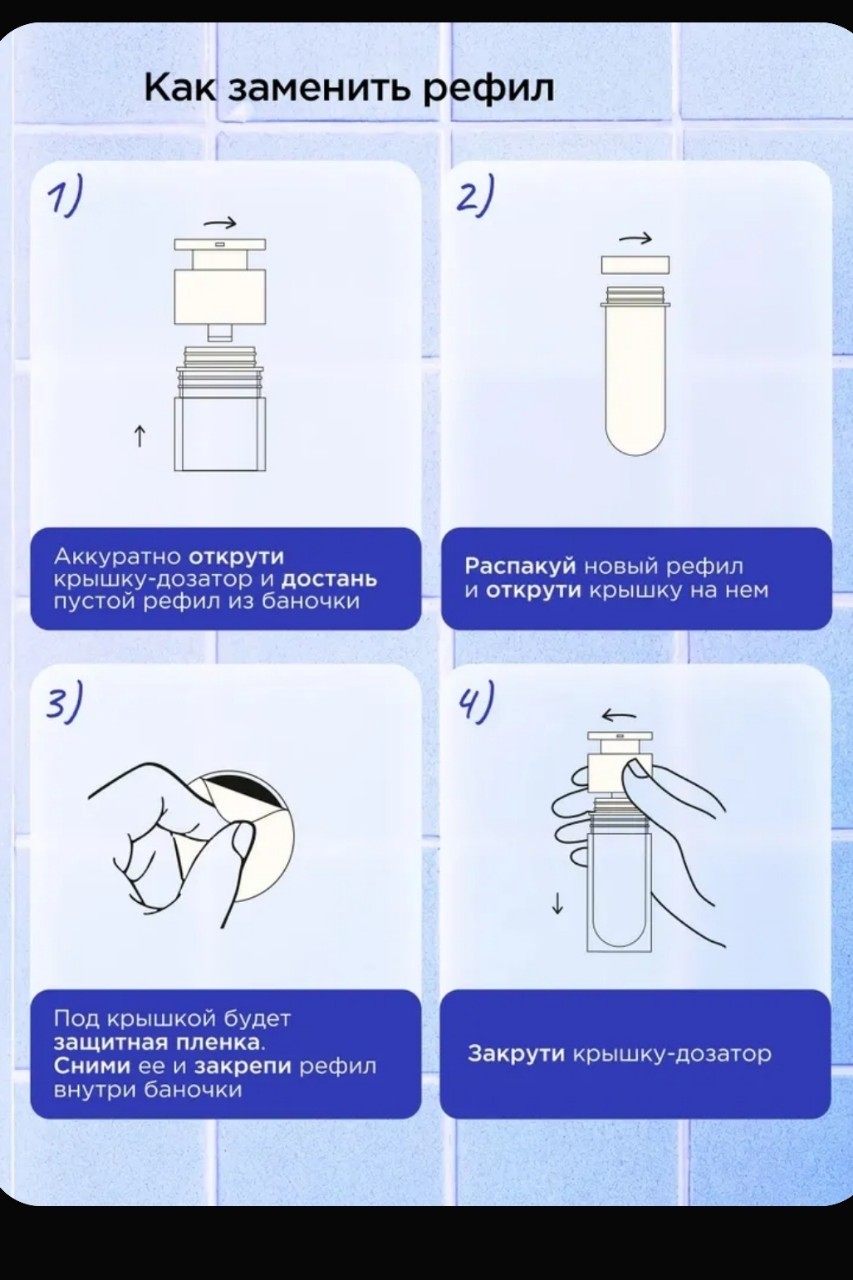 Как заменить рефил

1)

Аккуратно открути крышку-дозатор и достань пустой рефил из баночки

2)

Распакуй новый рефил и открути крышку на нем

3)

Под крышкой будет защитная пленка. Сними ее и закрепи рефил внутри баночки

4)

Закрути крышку-дозатор